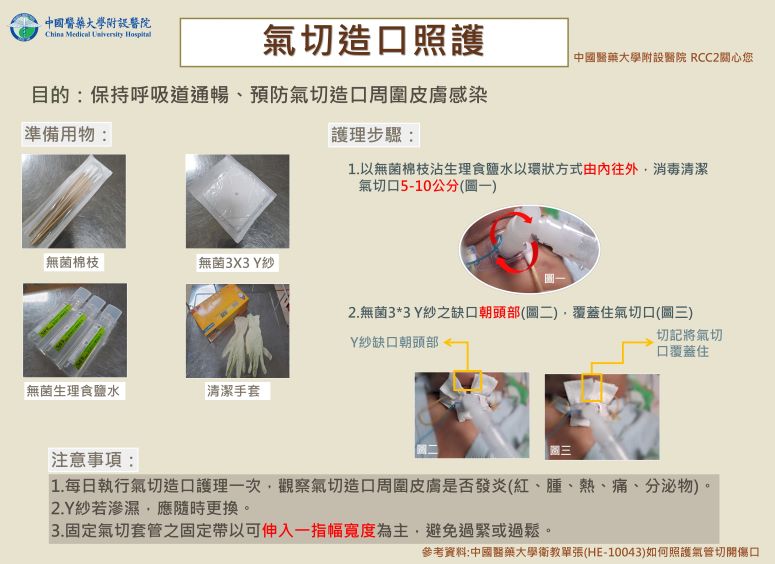 中國醫藥大學附設醫院
China Medical University Hospital

氣切造口照護

中國醫藥大學附設醫院 RCC2關心您

目的：保持呼吸道通暢、預防氣切造口周圍皮膚感染

準備用物：

無菌棉枝

無菌3X3 Y紗

無菌生理食鹽水

清潔手套

護理步驟：

1.以無菌棉枝沾生理食鹽水以環狀方式由內往外，消毒清潔氣切口5-10公分(圖一)

圖一

2.無菌3*3 Y紗之缺口朝頭部(圖二)，覆蓋住氣切口(圖三)

Y紗缺口朝頭部

切記將氣切口覆蓋住

圖二

圖三

注意事項：

1.每日執行氣切造口護理一次，觀察氣切造口周圍皮膚是否發炎(紅、腫、熱、痛、分泌物)。
2.Y紗若滲濕，應隨時更換。
3.固定氣切套管之固定帶以可伸入一指幅寬度為主，避免過緊或過鬆。

參考資料:中國醫藥大學衛教單張(HE-10043)如何照護氣管切開傷口